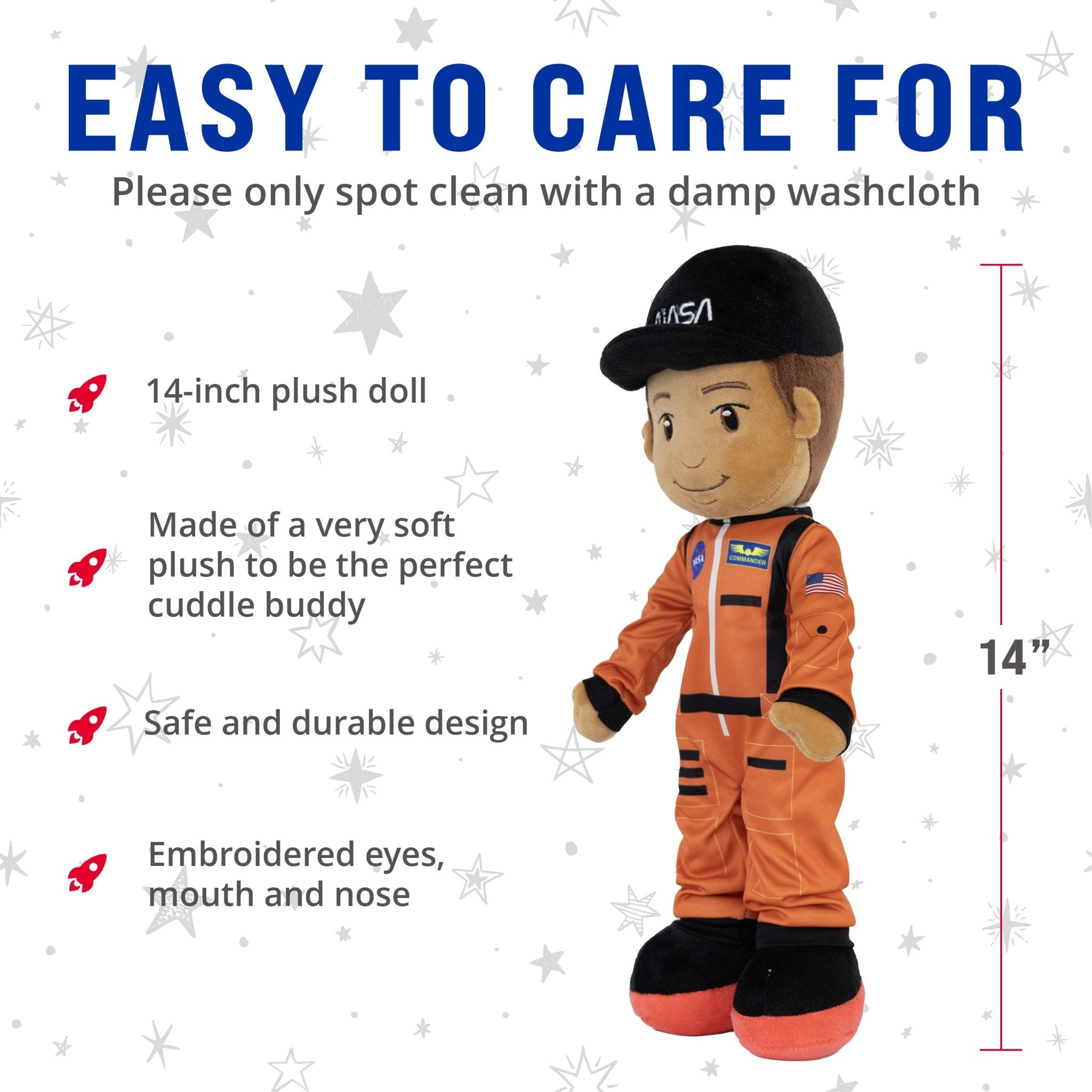 EASY TO CARE FOR

Please only spot clean with a damp washcloth

14-inch plush doll

Made of a very soft plush to be the perfect cuddle buddy

Safe and durable design

Embroidered eyes, mouth and nose

NASA

NASA

COMMANDER

14”