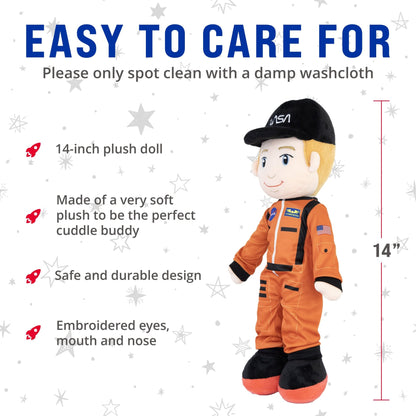 EASY TO CARE FOR
Please only spot clean with a damp washcloth

14-inch plush doll

Made of a very soft plush to be the perfect cuddle buddy

Safe and durable design

Embroidered eyes, mouth and nose

NASA

14”